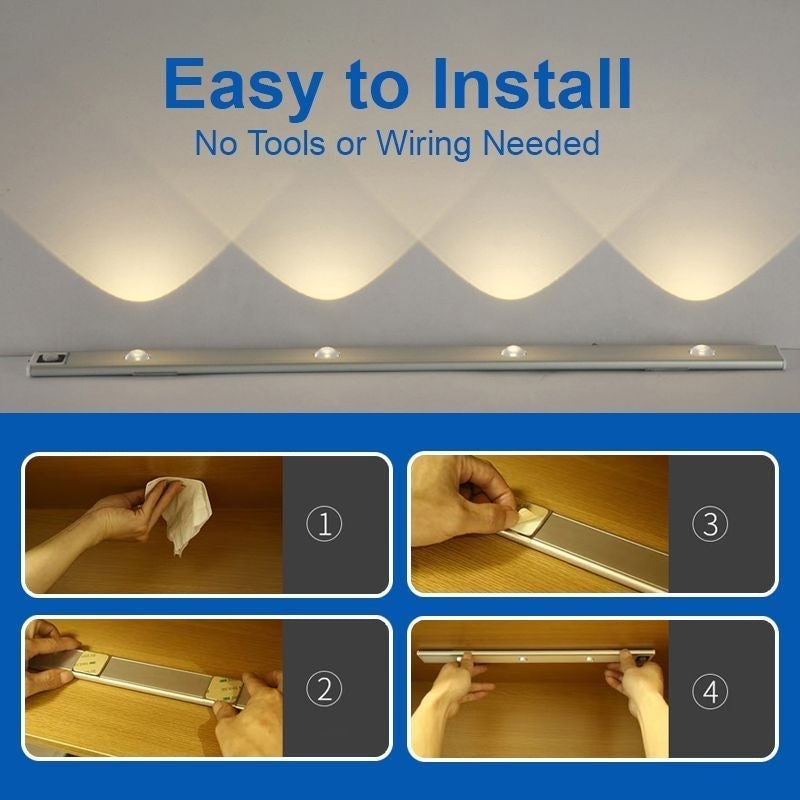 Easy to Install
No Tools or Wiring Needed

①

③

②

④